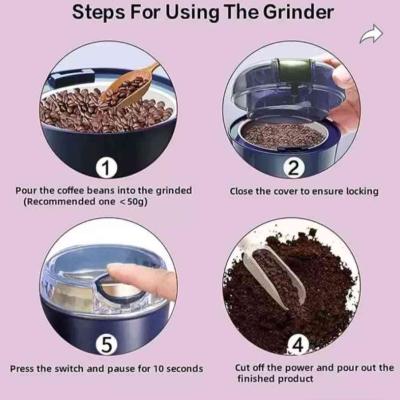 Steps For Using The Grinder

1

Pour the coffee beans into the grinded (Recommended one <50g)

2

Close the cover to ensure locking

5

Press the switch and pause for 10 seconds

4

Cut off the power and pour out the finished product