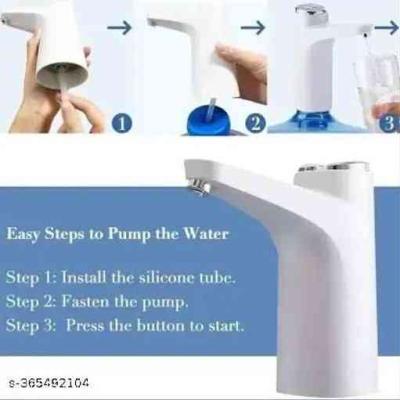 1

2

3

Easy Steps to Pump the Water

Step 1: Install the silicone tube.
Step 2: Fasten the pump.
Step 3: Press the button to start.

s-365492104