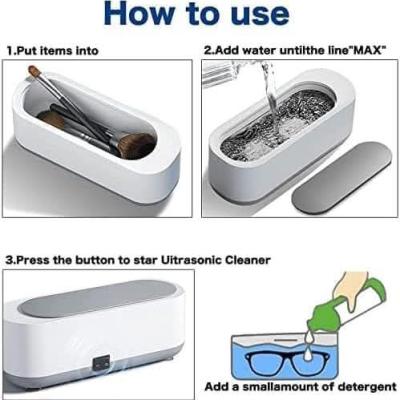 How to use

1.Put items into

2.Add water untilthe line"MAX"

3.Press the button to star Uitrasonic Cleaner

Add a smallamount of detergent