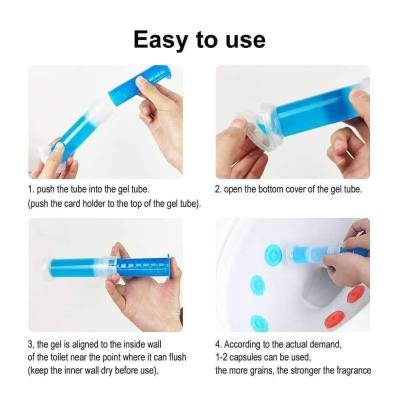 Easy to use

1. push the tube into the gel tube.
(push the card holder to the top of the gel tube).

2. open the bottom cover of the gel tube.

3, the gel is aligned to the inside wall of the toilet near the point where it can flush (keep the inner wall dry before use).

4. According to the actual demand, 1-2 capsules can be used, the more grains, the stronger the fragrance