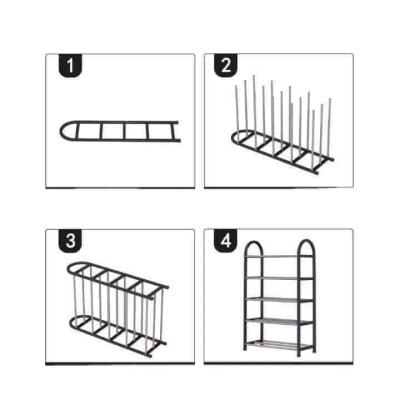 1

2

3

4