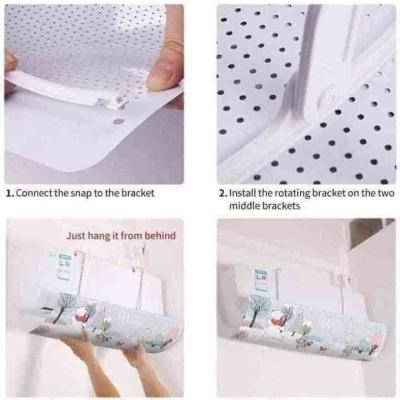 1. Connect the snap to the bracket

2. Install the rotating bracket on the two middle brackets

Just hang it from behind