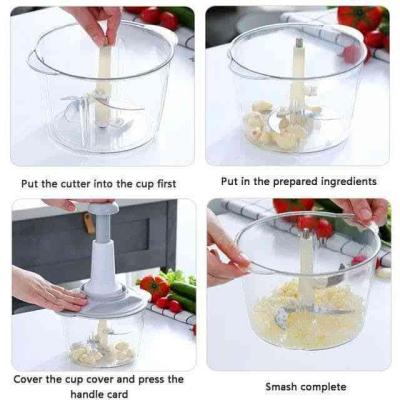 Put the cutter into the cup first

Put in the prepared ingredients

Cover the cup cover and press the handle card

Smash complete