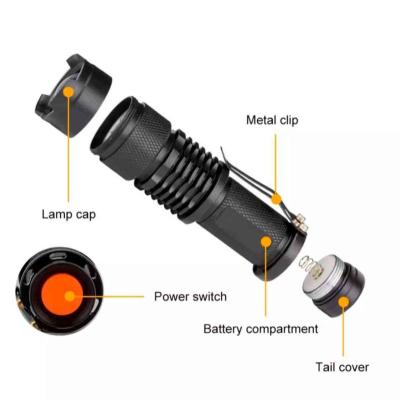 Metal clip

Lamp cap

Power switch

Battery compartment

Tail cover